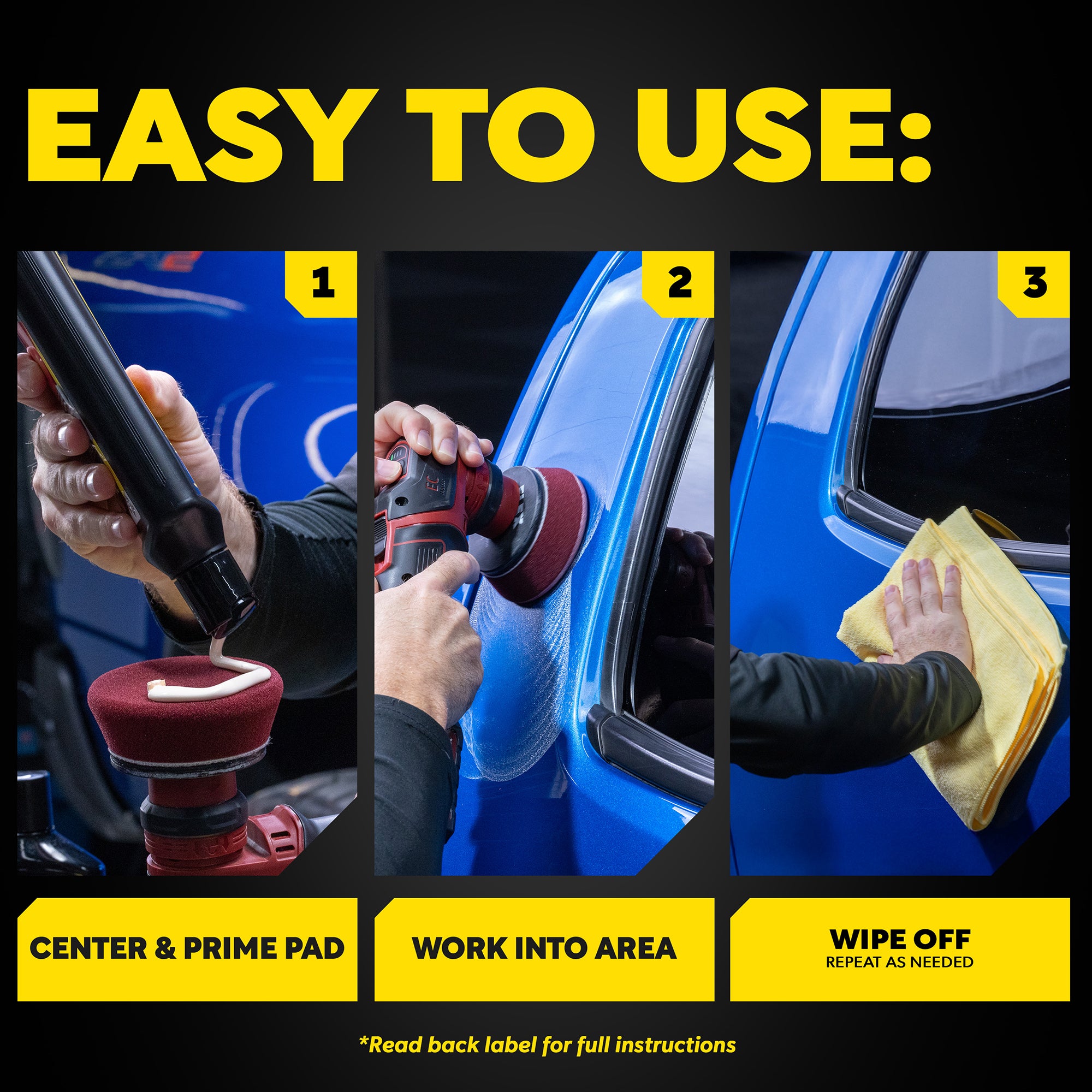 EASY TO USE:

1

2

3

CENTER & PRIME PAD

WORK INTO AREA

WIPE OFF
REPEAT AS NEEDED

*Read back label for full instructions