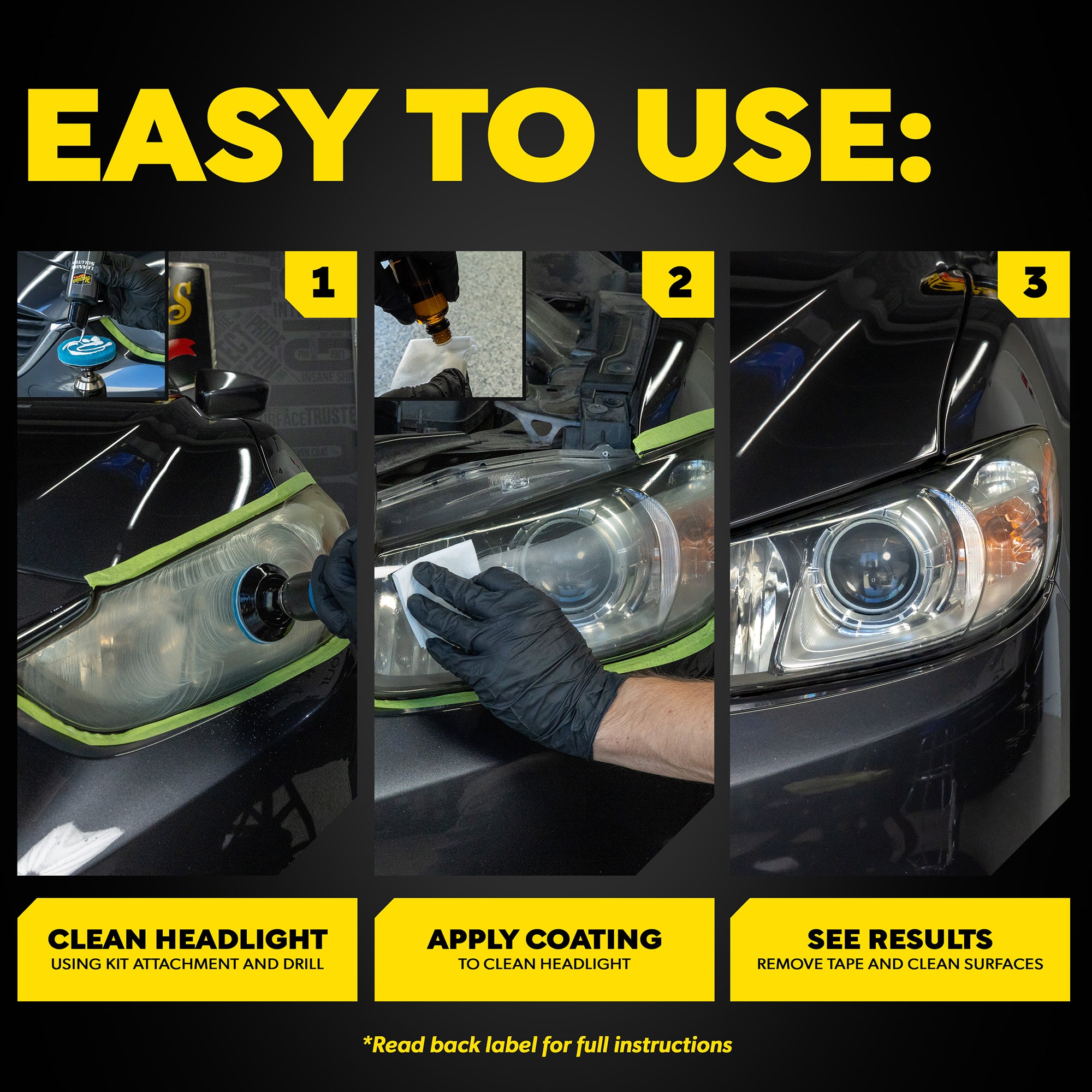 EASY TO USE:

1

2

3

CLEAN HEADLIGHT
USING KIT ATTACHMENT AND DRILL

APPLY COATING
TO CLEAN HEADLIGHT

SEE RESULTS
REMOVE TAPE AND CLEAN SURFACES

*Read back label for full instructions