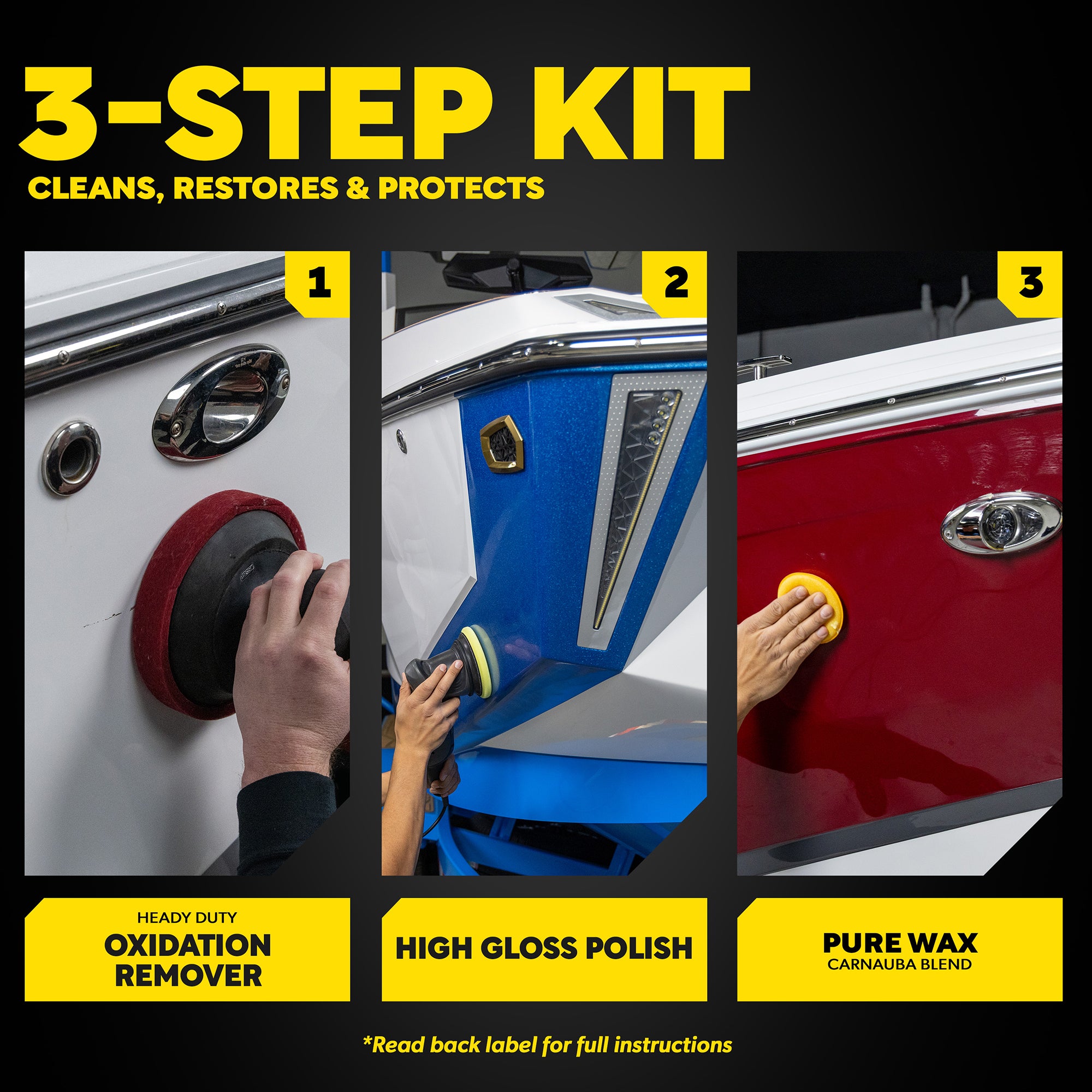 3-STEP KIT
CLEANS, RESTORES & PROTECTS

1

2

3

HEADY DUTY
OXIDATION REMOVER

HIGH GLOSS POLISH

PURE WAX
CARNAUBA BLEND

*Read back label for full instructions